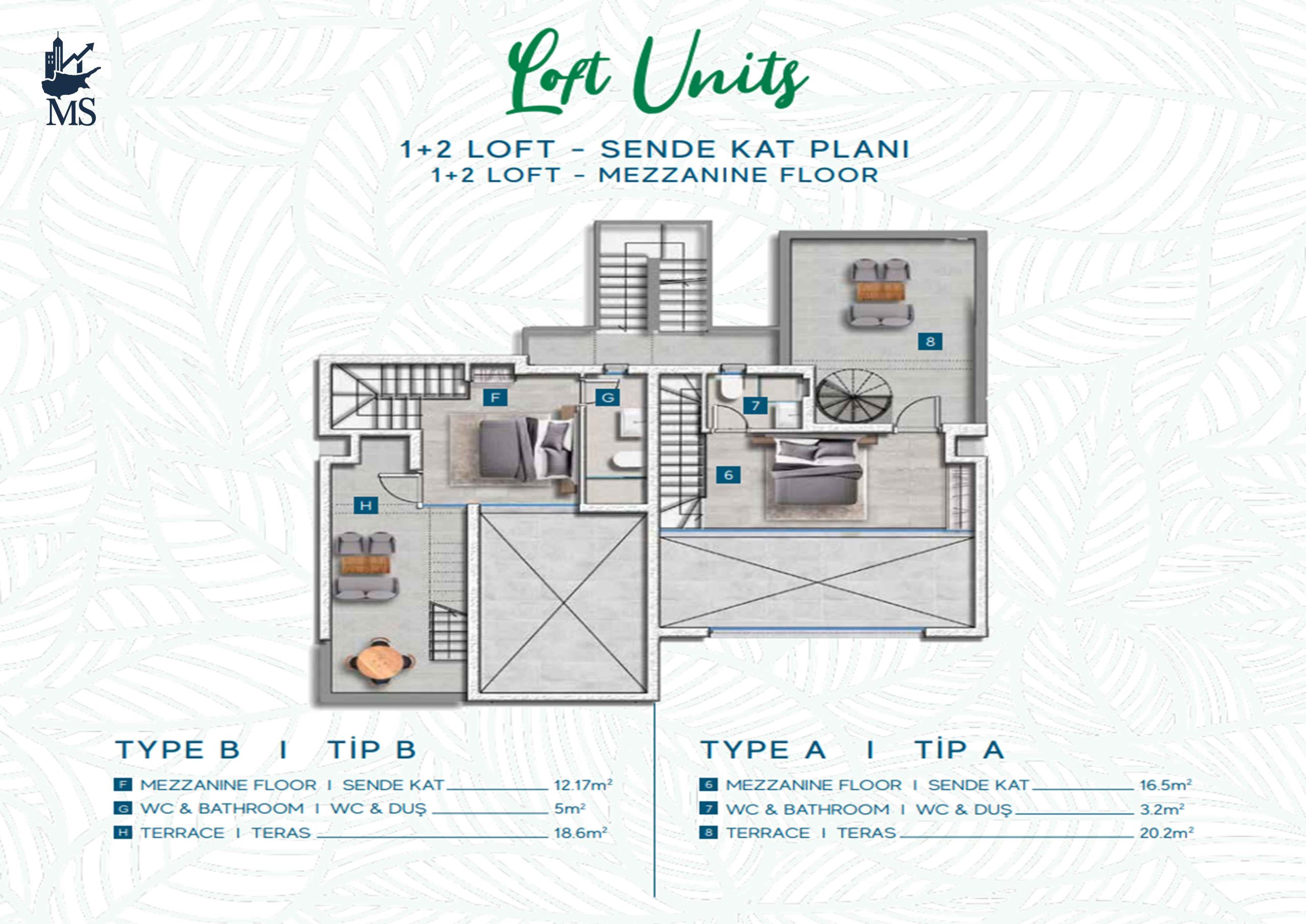 MS

Loft Units

1+2 LOFT - SENDE KAT PLANI
1+2 LOFT - MEZZANINE FLOOR

8

F

G

7

6

H

TYPE B I TİP B

F MEZZANINE FLOOR I SENDE KAT 12.17m²
G WC & BATHROOM I WC & DUŞ 5m²
H TERRACE I TERAS 18.6m²

TYPE A I TİP A

6 MEZZANINE FLOOR I SENDE KAT 16.5m²
7 WC & BATHROOM I WC & DUŞ 3.2m²
8 TERRACE I TERAS 20.2m²